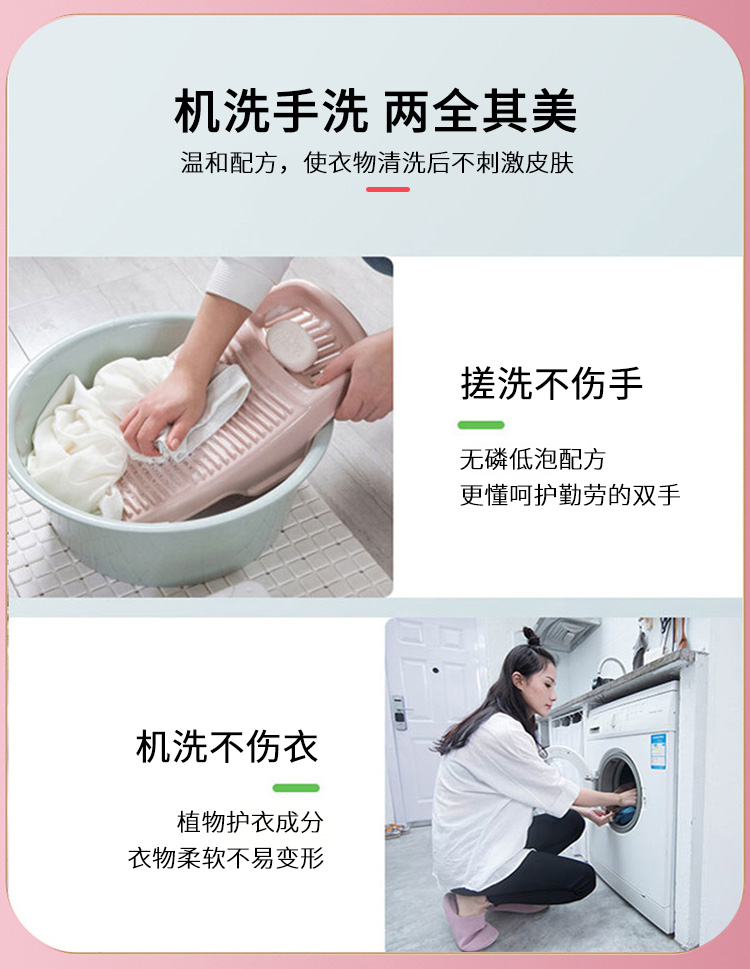 机洗手洗 两全其美

温和配方，使衣物清洗后不刺激皮肤

搓洗不伤手

无磷低泡配方
更懂呵护勤劳的双手

机洗不伤衣

植物护衣成分
衣物柔软不易变形